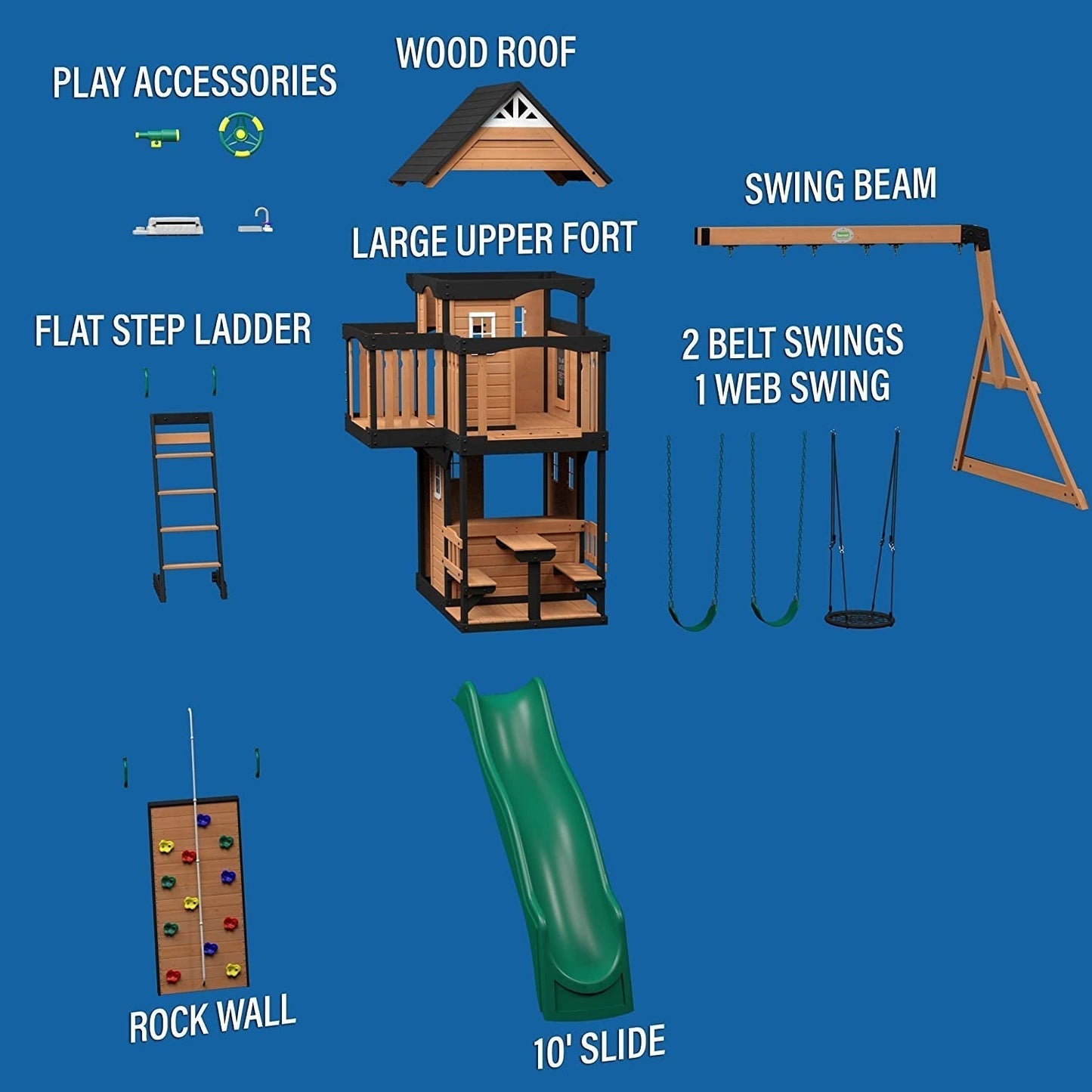 PLAY ACCESSORIES

WOOD ROOF

SWING BEAM

LARGE UPPER FORT

FLAT STEP LADDER

2 BELT SWINGS
1 WEB SWING

ROCK WALL

10' SLIDE