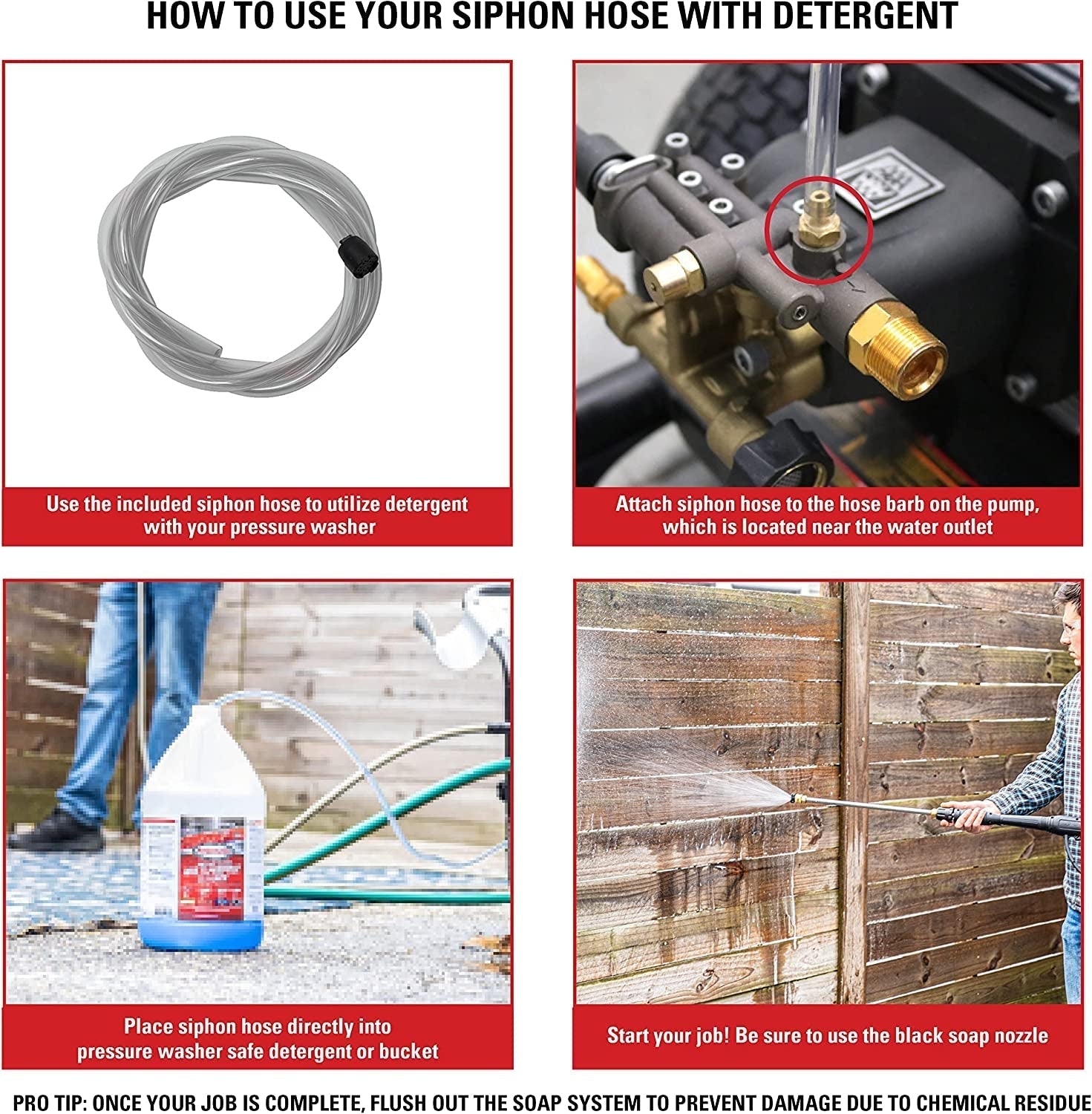 HOW TO USE YOUR SIPHON HOSE WITH DETERGENT

Use the included siphon hose to utilize detergent with your pressure washer

Attach siphon hose to the hose barb on the pump, which is located near the water outlet

Place siphon hose directly into pressure washer safe detergent or bucket

Start your job! Be sure to use the black soap nozzle

PRO TIP: ONCE YOUR JOB IS COMPLETE, FLUSH OUT THE SOAP SYSTEM TO PREVENT DAMAGE DUE TO CHEMICAL RESIDUE